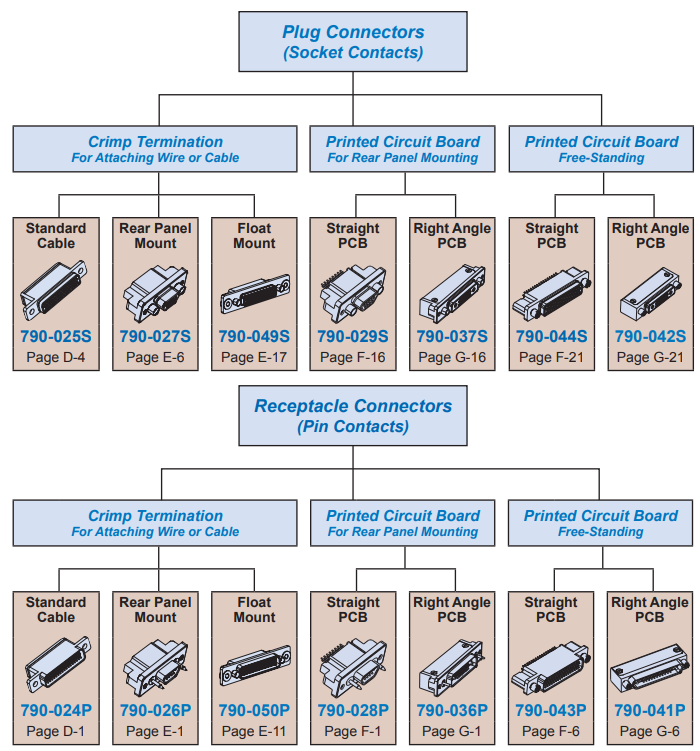 Plug Connectors
(Socket Contacts)

Crimp Termination
For Attaching Wire or Cable

Printed Circuit Board
For Rear Panel Mounting

Printed Circuit Board
Free-Standing

Standard Cable
790-025S
Page D-4

Rear Panel Mount
790-027S
Page E-6

Float Mount
790-049S
Page E-17

Straight PCB
790-029S
Page F-16

Right Angle PCB
790-037S
Page G-16

Straight PCB
790-044S
Page F-21

Right Angle PCB
790-042S
Page G-21

Receptacle Connectors
(Pin Contacts)

Crimp Termination
For Attaching Wire or Cable

Printed Circuit Board
For Rear Panel Mounting

Printed Circuit Board
Free-Standing

Standard Cable
790-024P
Page D-1

Rear Panel Mount
790-026P
Page E-1

Float Mount
790-050P
Page E-11

Straight PCB
790-028P
Page F-1

Right Angle PCB
790-036P
Page G-1

Straight PCB
790-043P
Page F-6

Right Angle PCB
790-041P
Page G-6